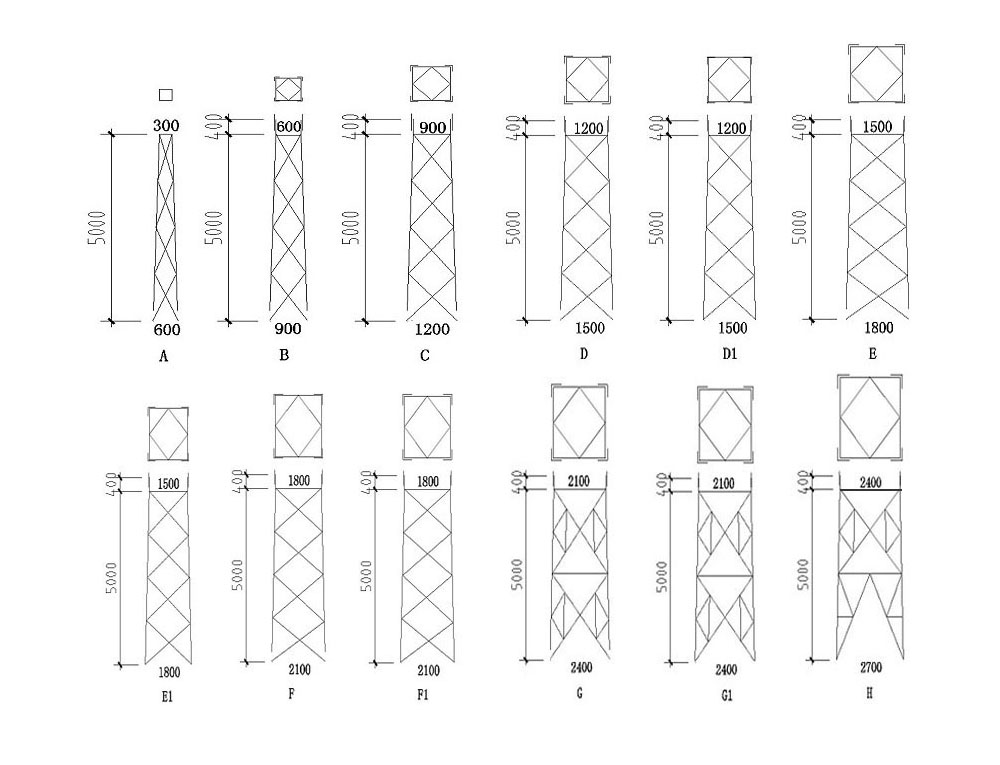 300
5000
600
A

400
600
5000
900
B

400
900
5000
1200
C

400
1200
5000
1500
D

400
1200
5000
1500
D1

400
1500
5000
1800
E

400
1500
5000
1800
E1

400
1800
5000
2100
F

400
1800
5000
2100
F1

400
2100
5000
2400
G

400
2100
5000
2400
G1

400
2400
5000
2700
H