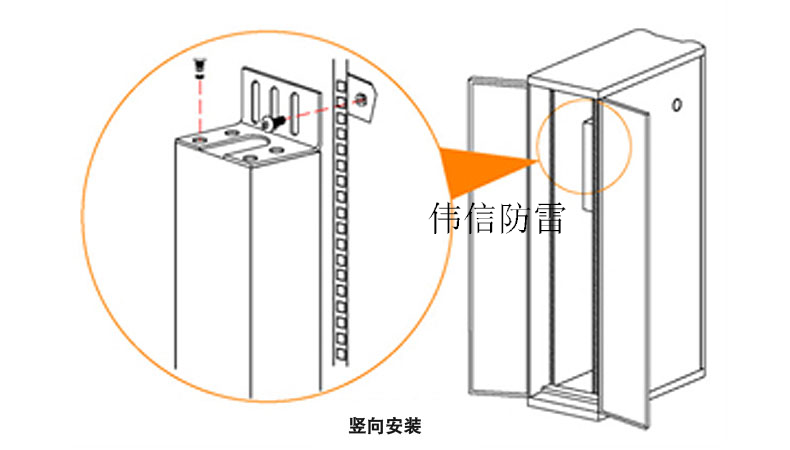 伟信防雷

竖向安装