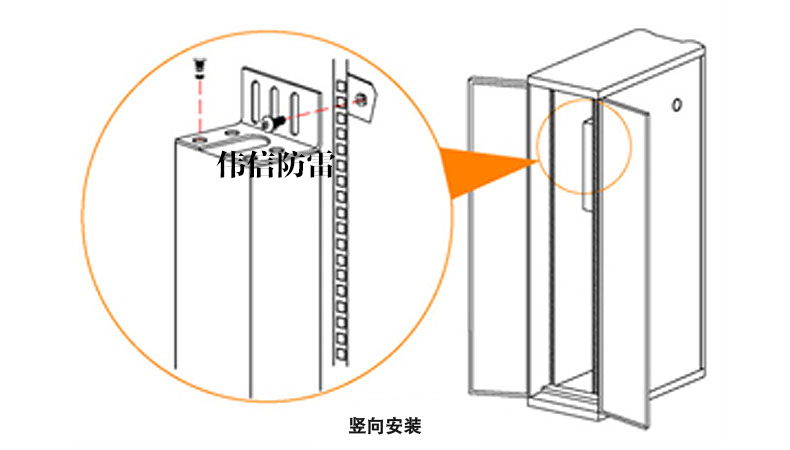 伟信防雷

竖向安装